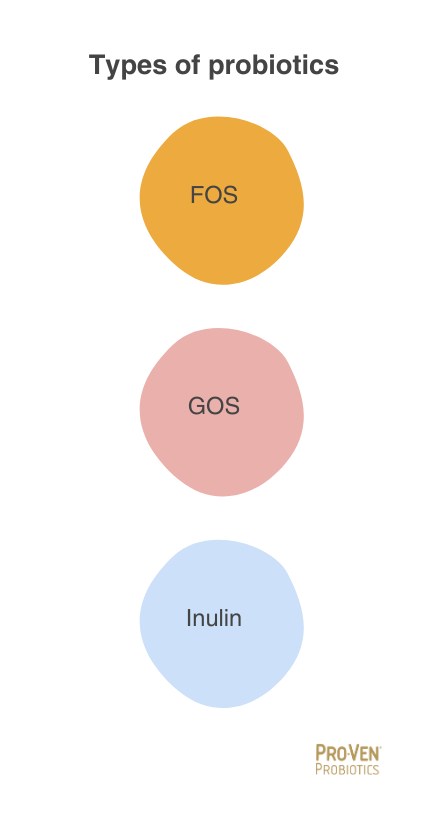 Types of probiotics

FOS

GOS

Inulin

PRO-VEN
PROBIOTICS